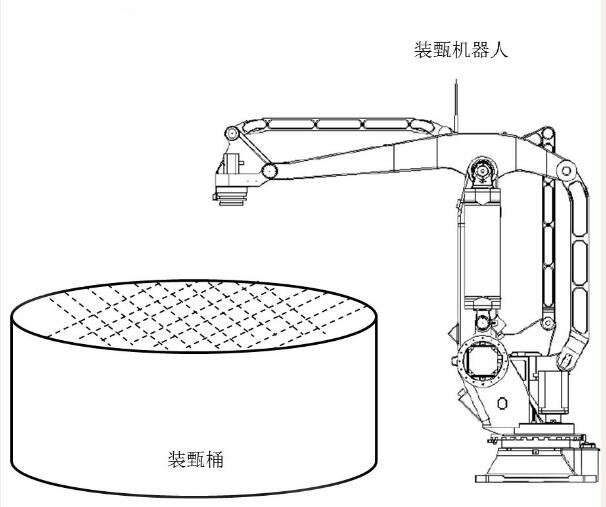 装甑机器人

装甑桶